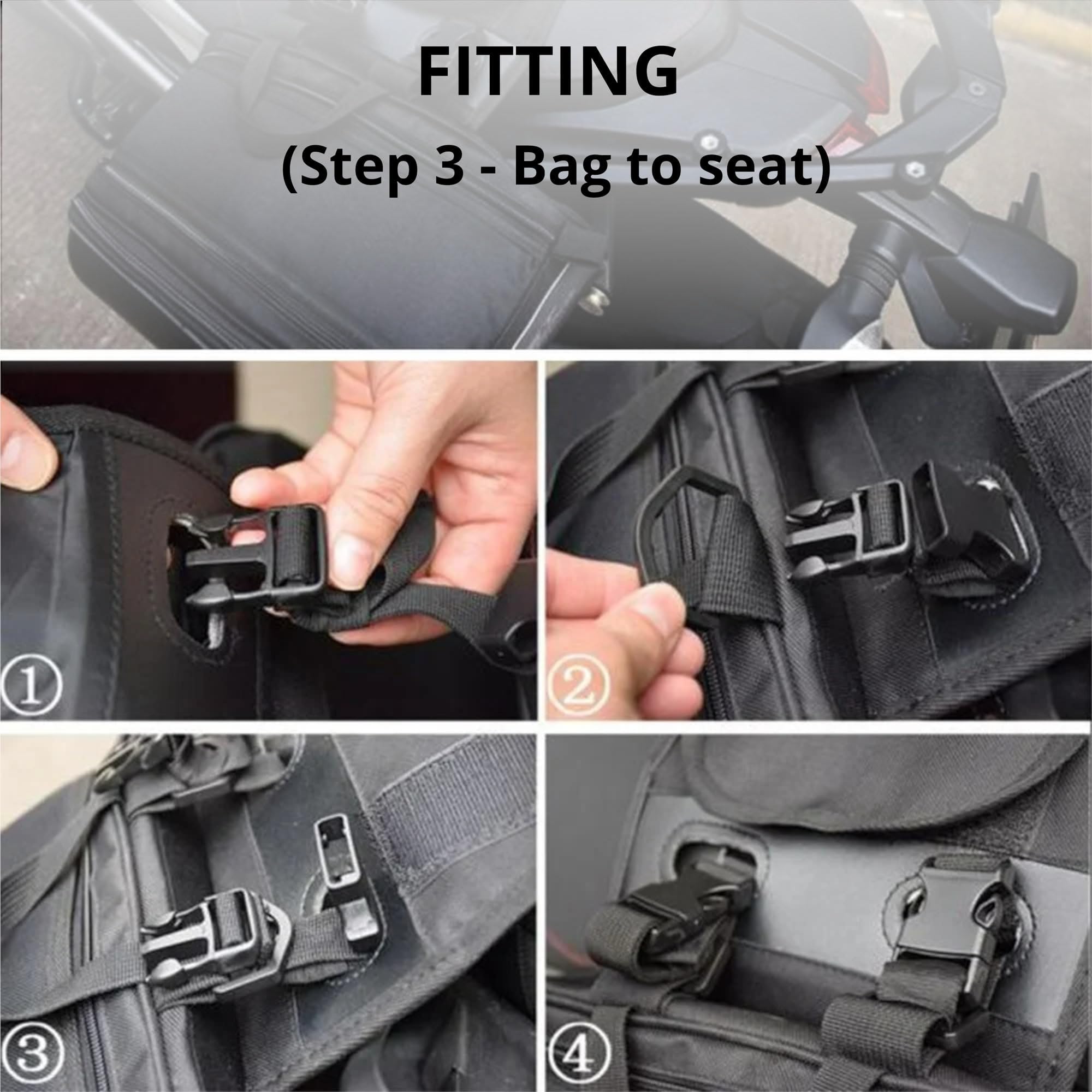 FITTING
(Step 3 - Bag to seat)

①

②

③

④